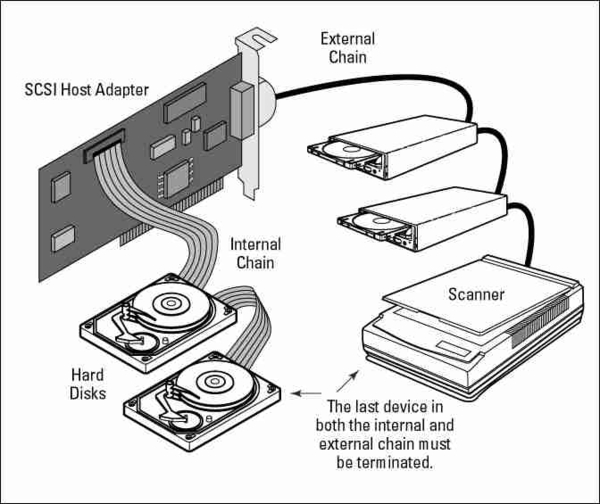 External Chain

SCSI Host Adapter

Internal Chain

Scanner

Hard Disks

The last device in both the internal and external chain must be terminated.